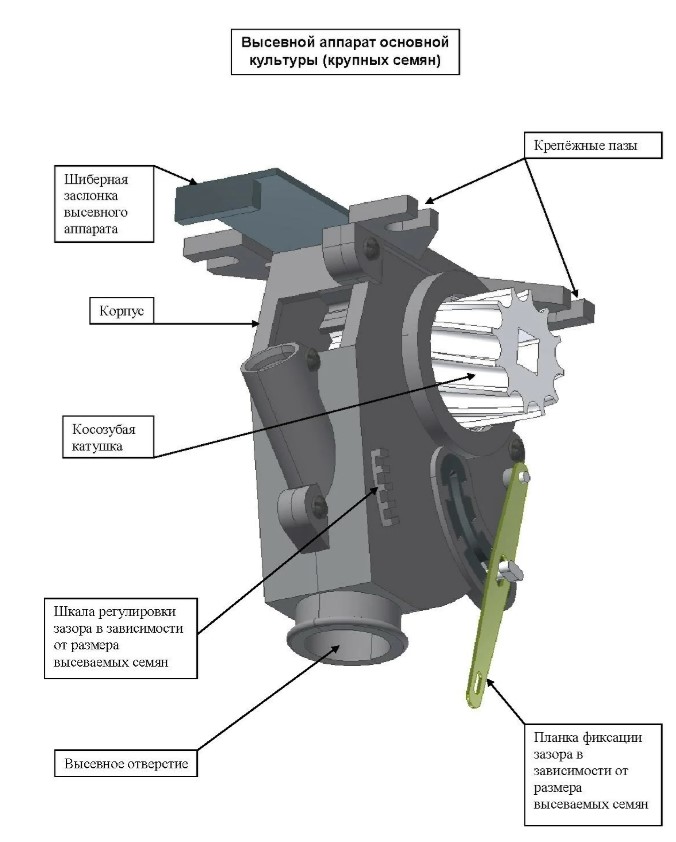 Высевной аппарат основной культуры (крупных семян)

Крепёжные пазы

Шиберная заслонка высевного аппарата

Корпус

Косозубая катушка

Шкала регулировки зазора в зависимости от размера высеваемых семян

Высевное отверстие

Планка фиксации зазора в зависимости от размера высеваемых семян